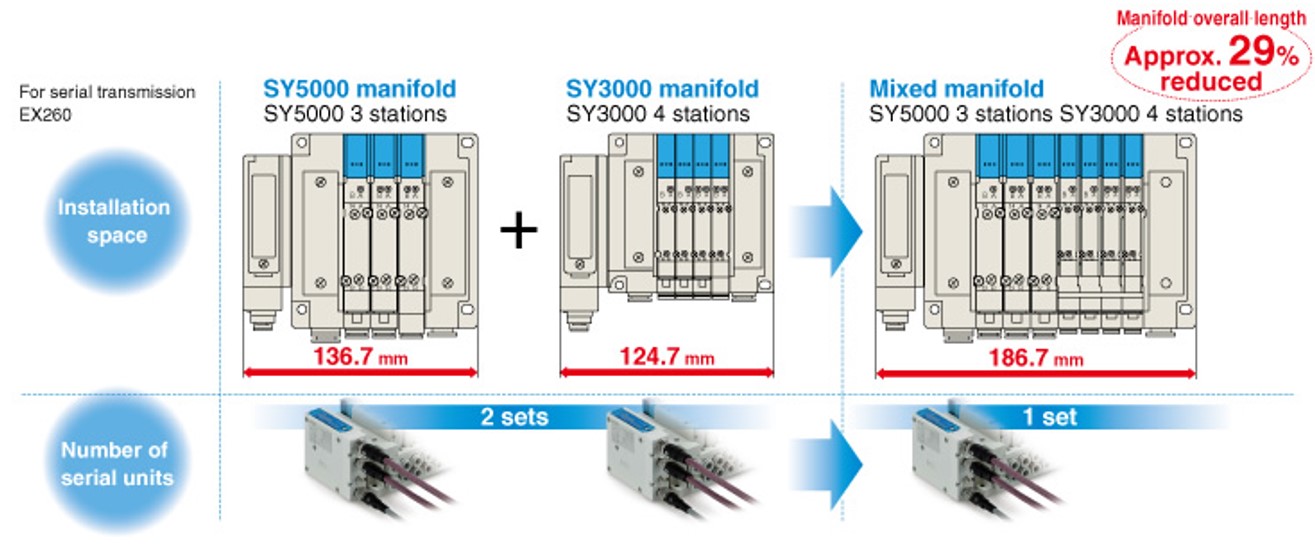 Manifold overall length
Approx. 29% reduced

For serial transmission
EX260

SY5000 manifold
SY5000 3 stations

SY3000 manifold
SY3000 4 stations

Mixed manifold
SY5000 3 stations SY3000 4 stations

Installation space

+

136.7 mm

124.7 mm

186.7 mm

Number of serial units

2 sets

1 set