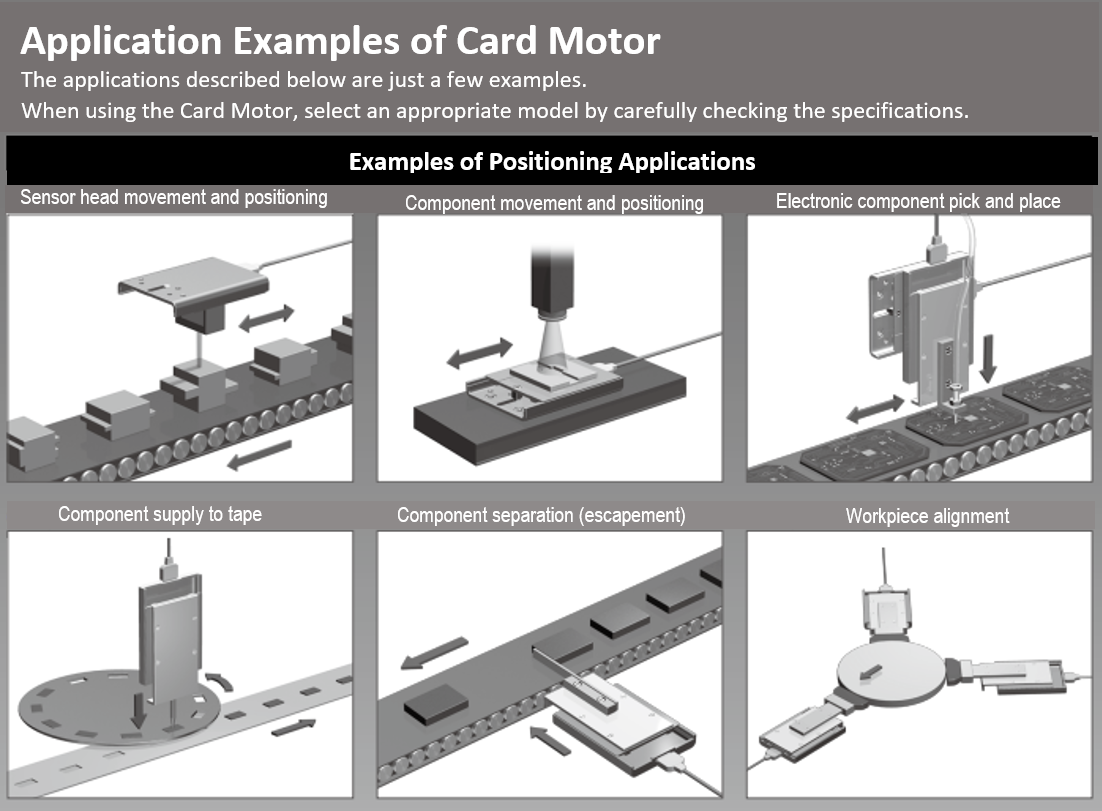 Application Examples of Card Motor

The applications described below are just a few examples.
When using the Card Motor, select an appropriate model by carefully checking the specifications.

Examples of Positioning Applications

Sensor head movement and positioning

Component movement and positioning

Electronic component pick and place

Component supply to tape

Component separation (escapement)

Workpiece alignment