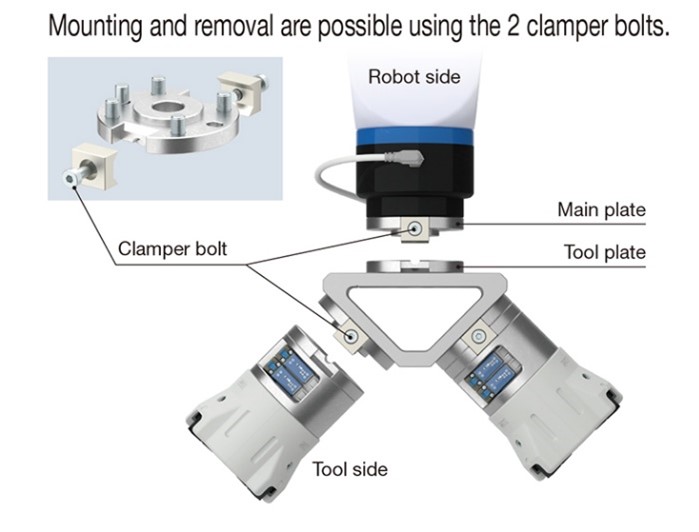 Mounting and removal are possible using the 2 clamper bolts.

Robot side

Main plate

Clamper bolt

Tool plate

Tool side